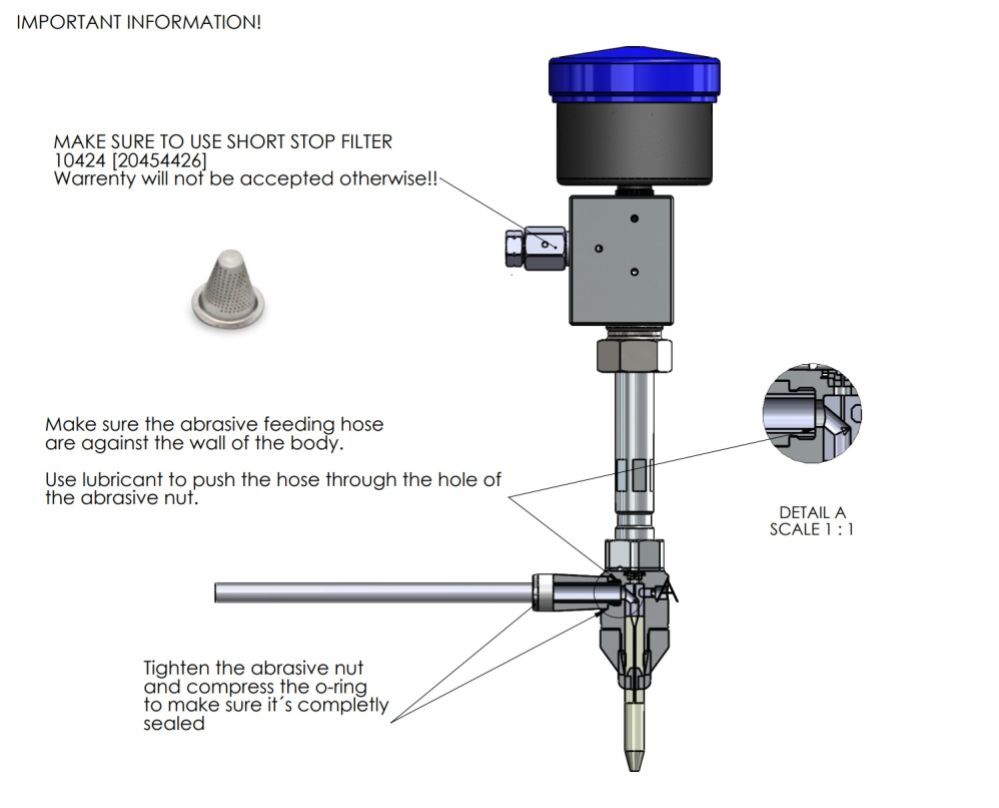 IMPORTANT INFORMATION!

MAKE SURE TO USE SHORT STOP FILTER 10424 [20454426]
Warrenty will not be accepted otherwise!!

Make sure the abrasive feeding hose are against the wall of the body.

Use lubricant to push the hose through the hole of the abrasive nut.

DETAIL A
SCALE 1 : 1

A

Tighten the abrasive nut and compress the o-ring to make sure it´s completly sealed